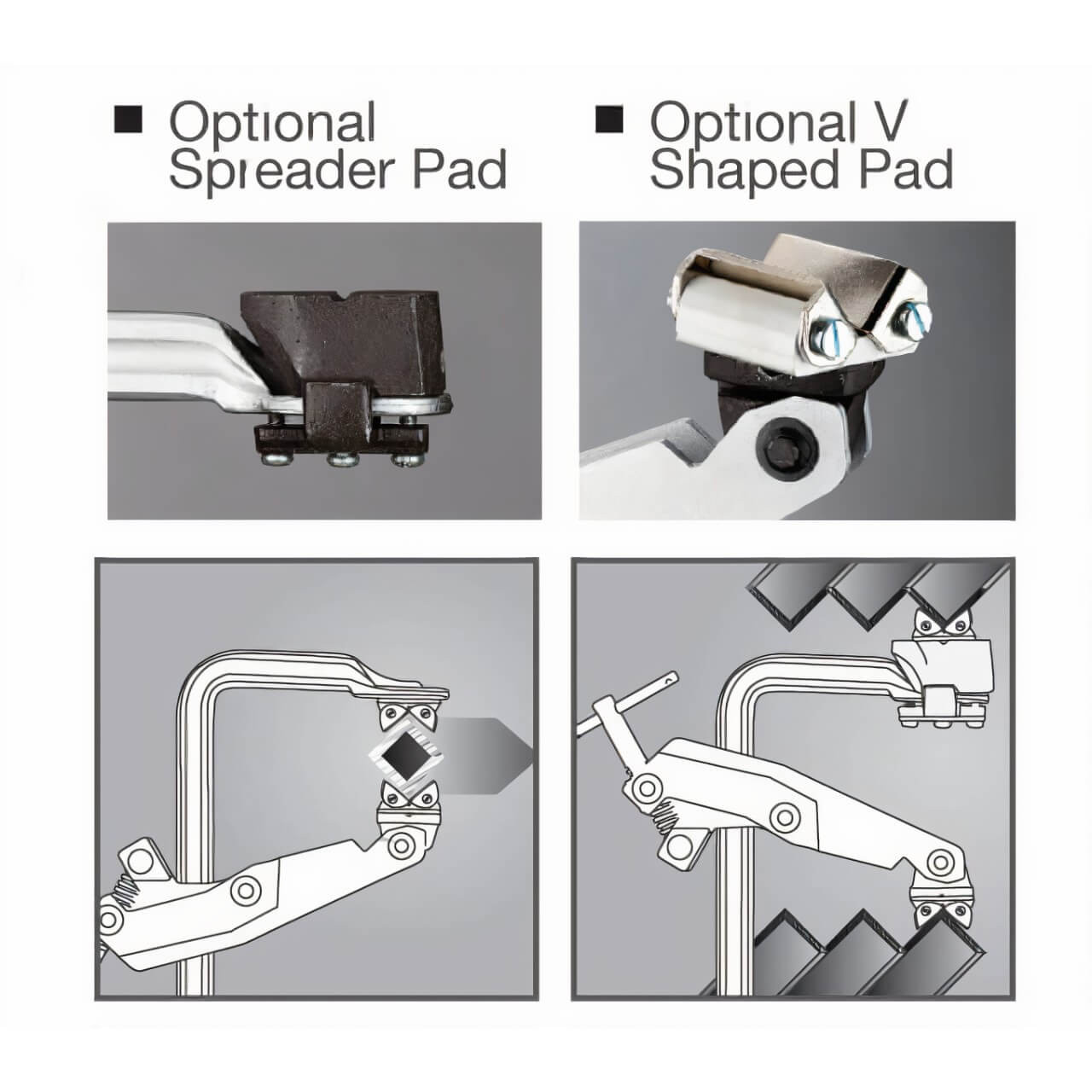 ■ Optional Spreader Pad

■ Optional V Shaped Pad