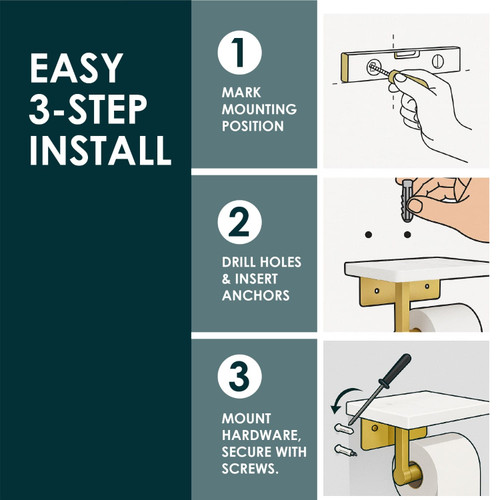 EASY 3-STEP INSTALL

1

MARK MOUNTING POSITION

2

DRILL HOLES & INSERT ANCHORS

3

MOUNT HARDWARE, SECURE WITH SCREWS.