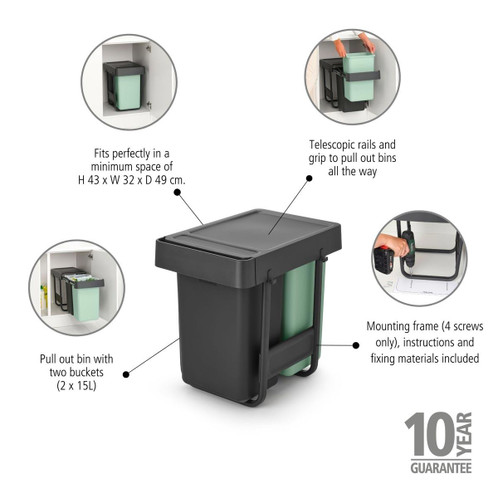 Fits perfectly in a minimum space of H 43 x W 32 x D 49 cm.

Telescopic rails and grip to pull out bins all the way

Pull out bin with two buckets (2 x 15L)

Mounting frame (4 screws only), instructions and fixing materials included

10 YEAR GUARANTEE