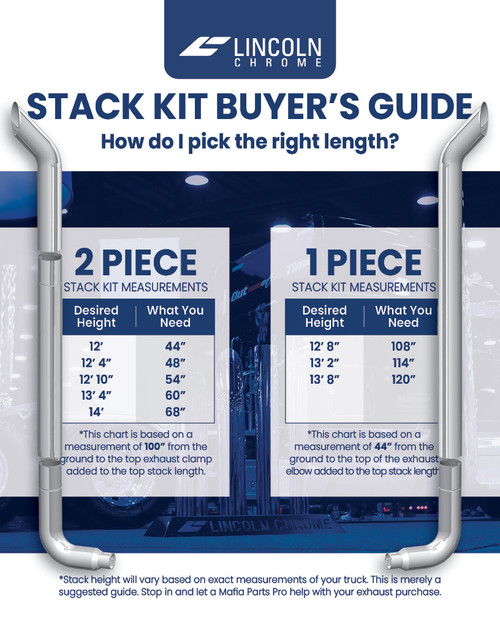 LINCOLN CHROME

STACK KIT BUYER'S GUIDE

How do I pick the right length?

2 PIECE

STACK KIT MEASUREMENTS

| Desired Height | What You Need |
|---|---|
| 12' | 44" |
| 12' 4" | 48" |
| 12' 10" | 54" |
| 13' 4" | 60" |
| 14' | 68" |

*This chart is based on a measurement of 100" from the ground to the top exhaust clamp added to the top stack length.

1 PIECE

STACK KIT MEASUREMENTS

| Desired Height | What You Need |
|---|---|
| 12' 8" | 108" |
| 13' 2" | 114" |
| 13' 8" | 120" |

*This chart is based on a measurement of 44" from the ground to the top of the exhaust elbow added to the top stack length

LINCOLN CHROME

*Stack height will vary based on exact measurements of your truck. This is merely a suggested guide. Stop in and let a Mafia Parts Pro help with your exhaust purchase.