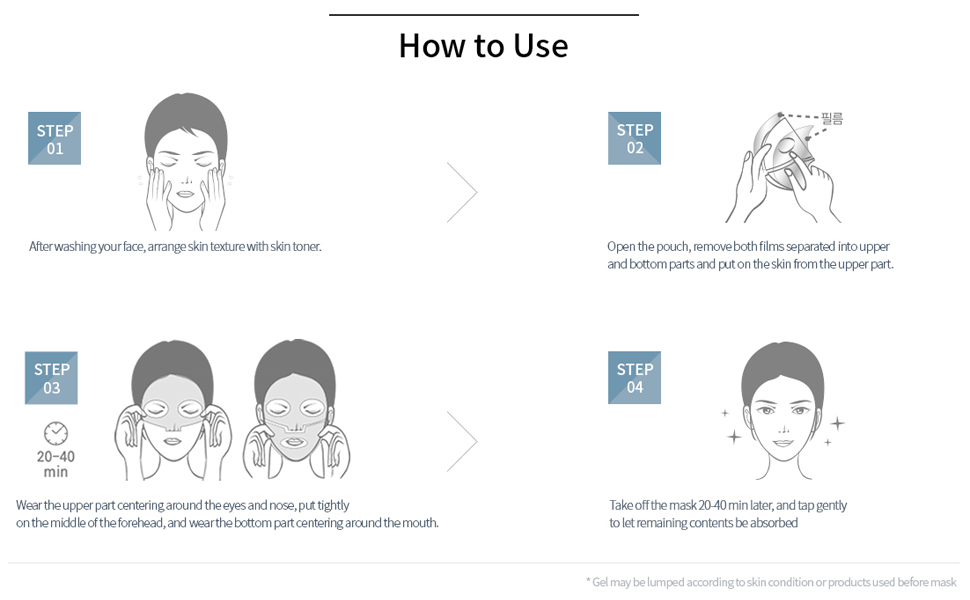 How to Use

STEP 01

After washing your face, arrange skin texture with skin toner.

STEP 02

필름

Open the pouch, remove both films separated into upper and bottom parts and put on the skin from the upper part.

STEP 03

20-40 min

Wear the upper part centering around the eyes and nose, put tightly on the middle of the forehead, and wear the bottom part centering around the mouth.

STEP 04

Take off the mask 20-40 min later, and tap gently to let remaining contents be absorbed

* Gel may be lumped according to skin condition or products used before mask