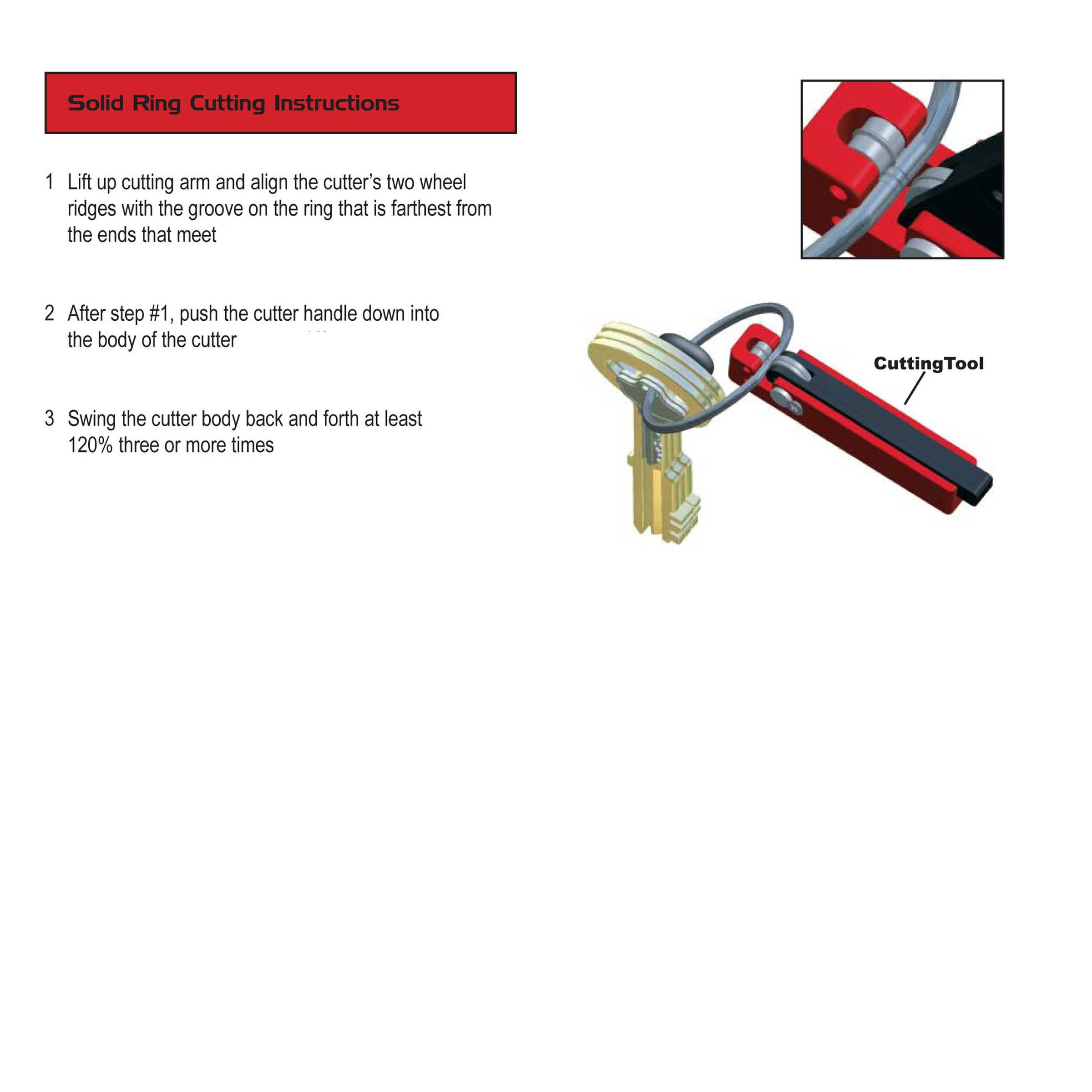 Solid Ring Cutting Instructions

1 Lift up cutting arm and align the cutter's two wheel ridges with the groove on the ring that is farthest from the ends that meet

2 After step #1, push the cutter handle down into the body of the cutter

3 Swing the cutter body back and forth at least 120% three or more times

CuttingTool