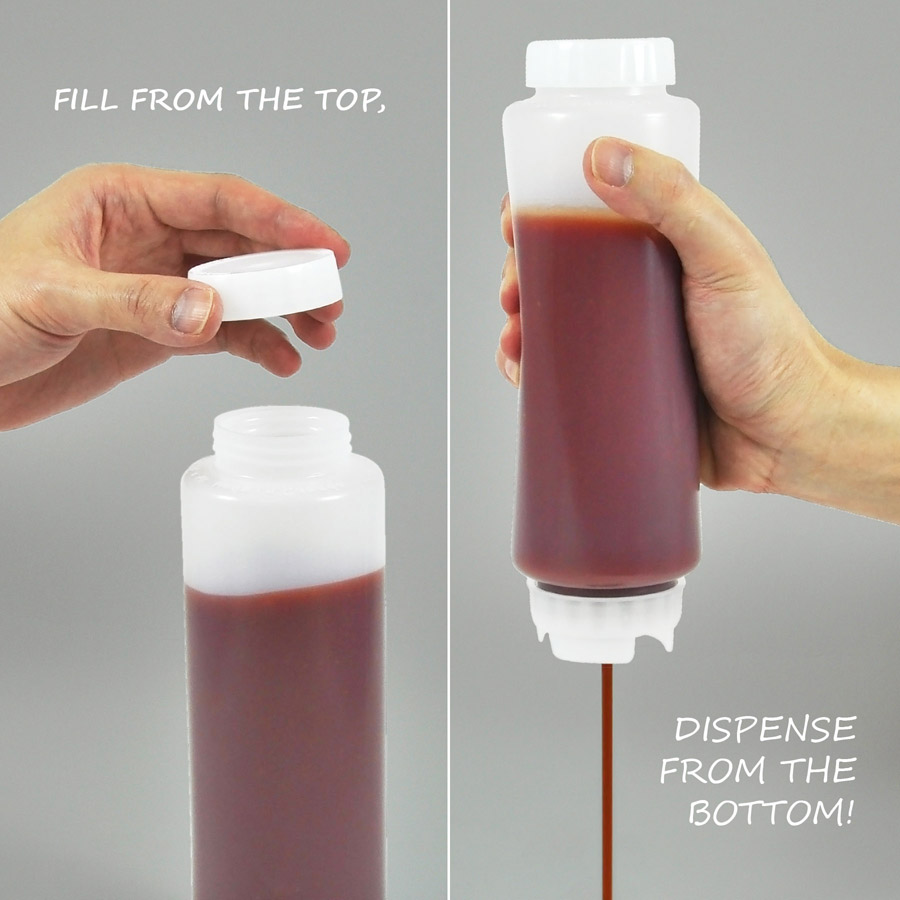 FILL FROM THE TOP,

DISPENSE FROM THE BOTTOM!