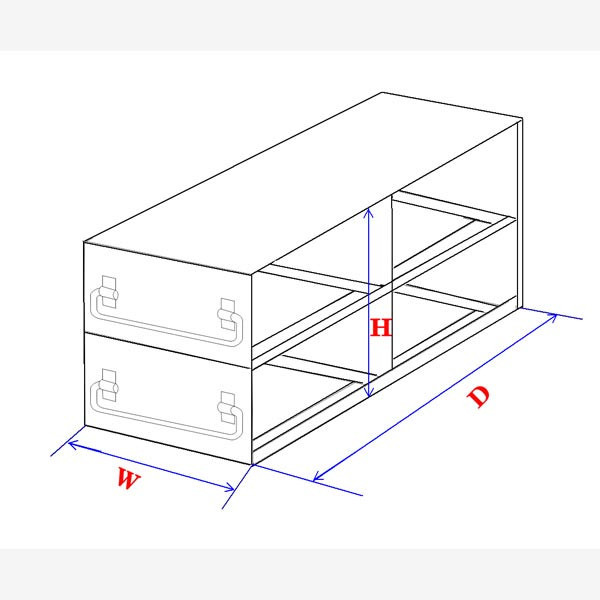 H
D
W