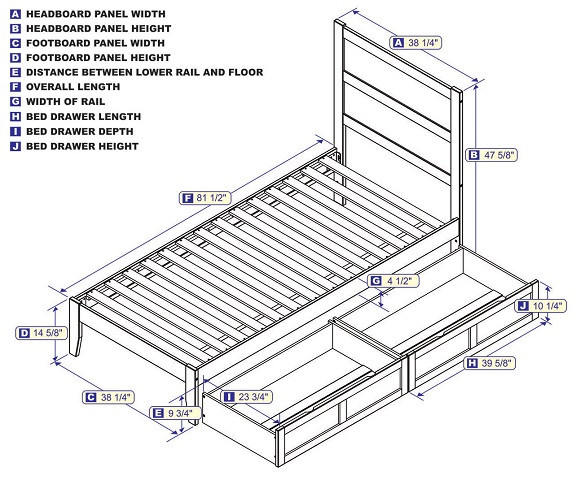 A HEADBOARD PANEL WIDTH
B HEADBOARD PANEL HEIGHT
C FOOTBOARD PANEL WIDTH
D FOOTBOARD PANEL HEIGHT
E DISTANCE BETWEEN LOWER RAIL AND FLOOR
F OVERALL LENGTH
G WIDTH OF RAIL
H BED DRAWER LENGTH
I BED DRAWER DEPTH
J BED DRAWER HEIGHT

A 38 1/4"

B 47 5/8"

F 81 1/2"

G 4 1/2"

J 10 1/4"

D 14 5/8"

H 39 5/8"

C 38 1/4"

I 23 3/4"

E 9 3/4"