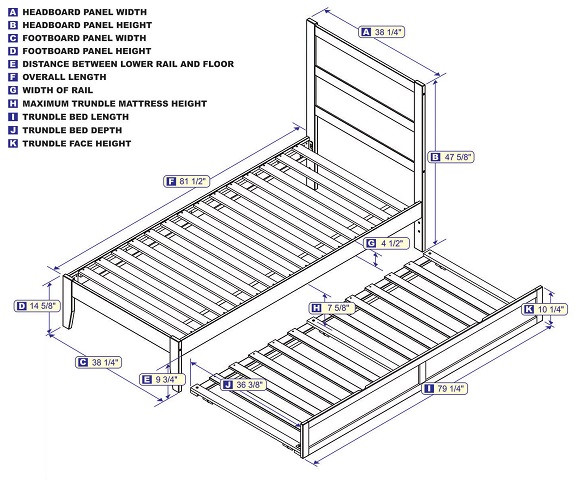 A HEADBOARD PANEL WIDTH
B HEADBOARD PANEL HEIGHT
C FOOTBOARD PANEL WIDTH
D FOOTBOARD PANEL HEIGHT
E DISTANCE BETWEEN LOWER RAIL AND FLOOR
F OVERALL LENGTH
G WIDTH OF RAIL
H MAXIMUM TRUNDLE MATTRESS HEIGHT
I TRUNDLE BED LENGTH
J TRUNDLE BED DEPTH
K TRUNDLE FACE HEIGHT

A 38 1/4"
B 47 5/8"
F 81 1/2"
G 4 1/2"
D 14 5/8"
H 7 5/8"
K 10 1/4"
C 38 1/4"
E 9 3/4"
J 36 3/8"
I 79 1/4"