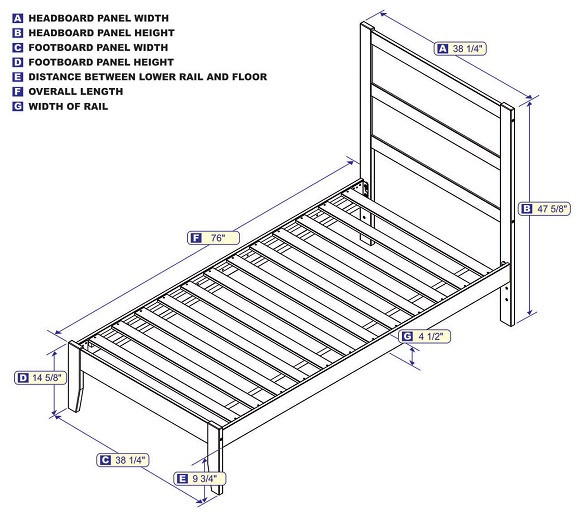 A HEADBOARD PANEL WIDTH
B HEADBOARD PANEL HEIGHT
C FOOTBOARD PANEL WIDTH
D FOOTBOARD PANEL HEIGHT
E DISTANCE BETWEEN LOWER RAIL AND FLOOR
F OVERALL LENGTH
G WIDTH OF RAIL

A 38 1/4"

B 47 5/8"

F 76"

G 4 1/2"

D 14 5/8"

C 38 1/4"

E 9 3/4"