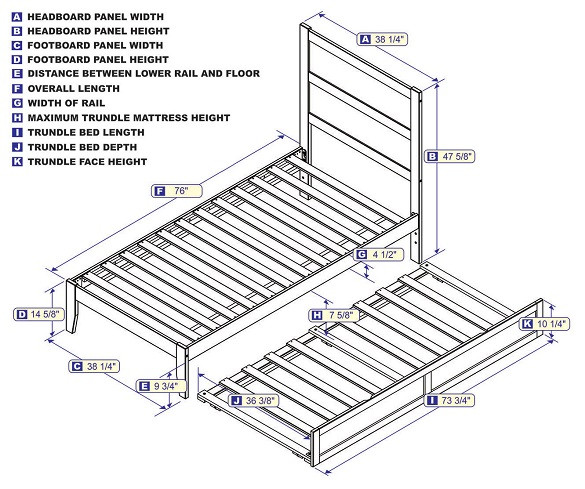 A HEADBOARD PANEL WIDTH
B HEADBOARD PANEL HEIGHT
C FOOTBOARD PANEL WIDTH
D FOOTBOARD PANEL HEIGHT
E DISTANCE BETWEEN LOWER RAIL AND FLOOR
F OVERALL LENGTH
G WIDTH OF RAIL
H MAXIMUM TRUNDLE MATTRESS HEIGHT
I TRUNDLE BED LENGTH
J TRUNDLE BED DEPTH
K TRUNDLE FACE HEIGHT

A 38 1/4"
B 47 5/8"
F 76"
G 4 1/2"
D 14 5/8"
H 7 5/8"
K 10 1/4"
C 38 1/4"
E 9 3/4"
J 36 3/8"
I 73 3/4"