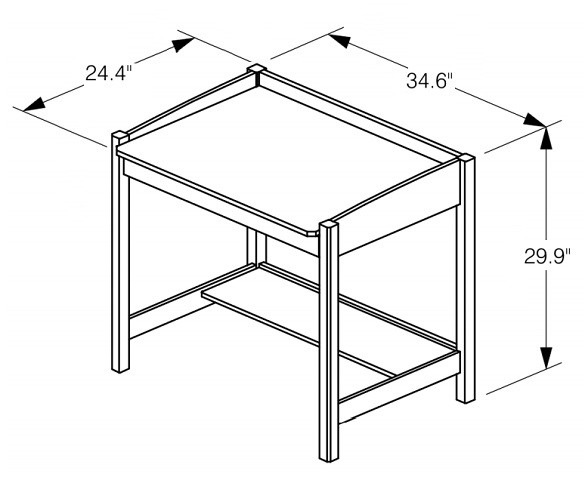 24.4"
34.6"
29.9"