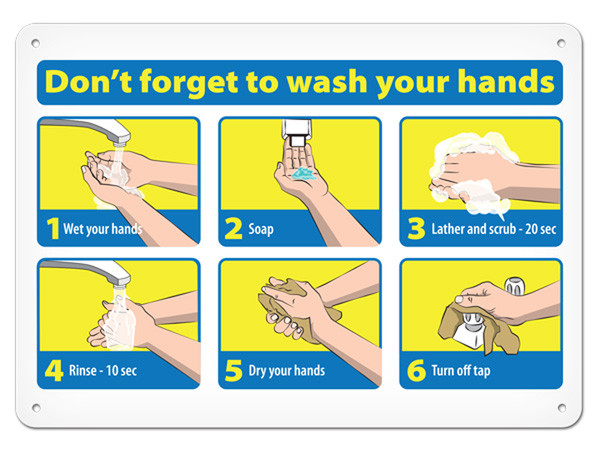 Don't forget to wash your hands

1 Wet your hands

2 Soap

3 Lather and scrub - 20 sec

4 Rinse - 10 sec

5 Dry your hands

6 Turn off tap