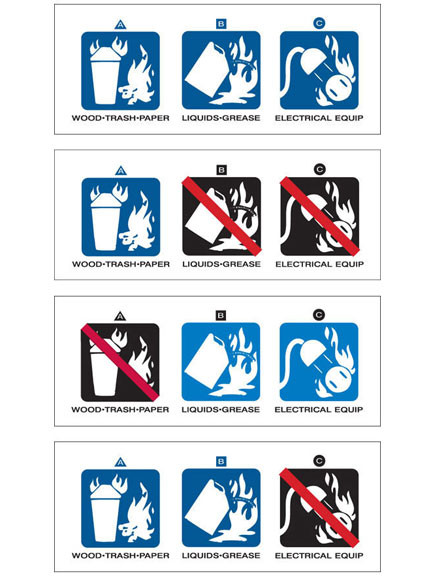 A
WOOD•TRASH•PAPER

B
LIQUIDS•GREASE

C
ELECTRICAL EQUIP

A
WOOD•TRASH•PAPER

B
LIQUIDS•GREASE

C
ELECTRICAL EQUIP

A
WOOD•TRASH•PAPER

B
LIQUIDS•GREASE

C
ELECTRICAL EQUIP

A
WOOD•TRASH•PAPER

B
LIQUIDS•GREASE

C
ELECTRICAL EQUIP