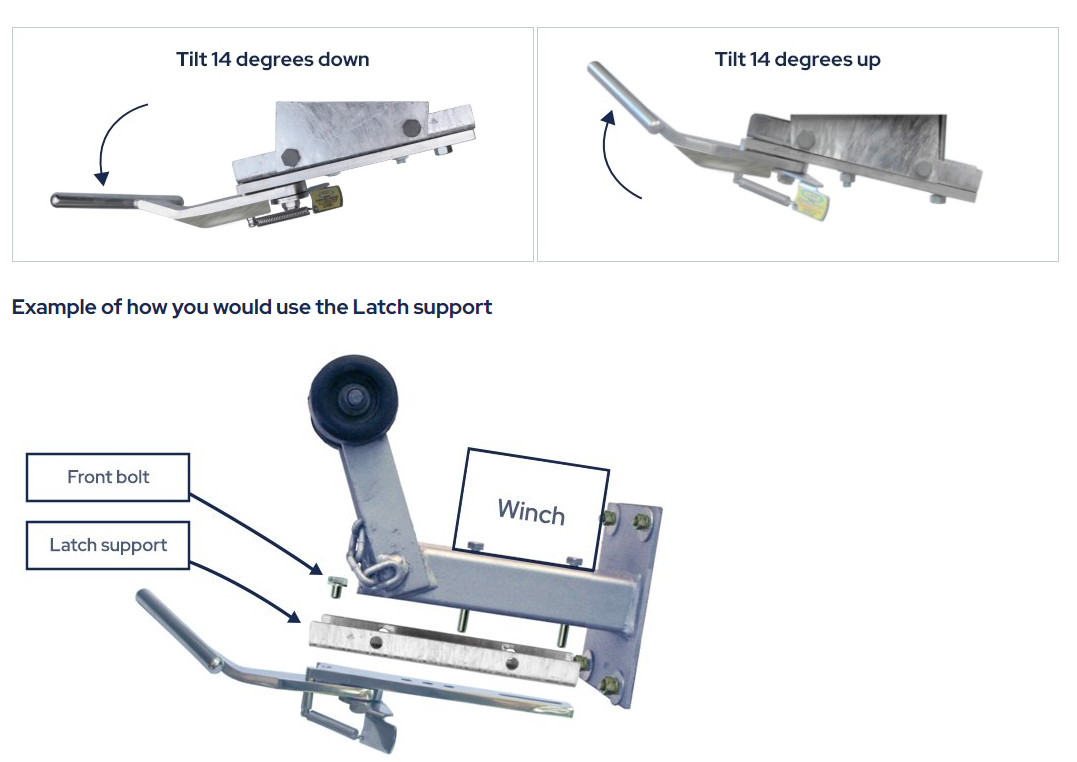 Tilt 14 degrees down

Tilt 14 degrees up

Example of how you would use the Latch support

Front bolt

Latch support

Winch