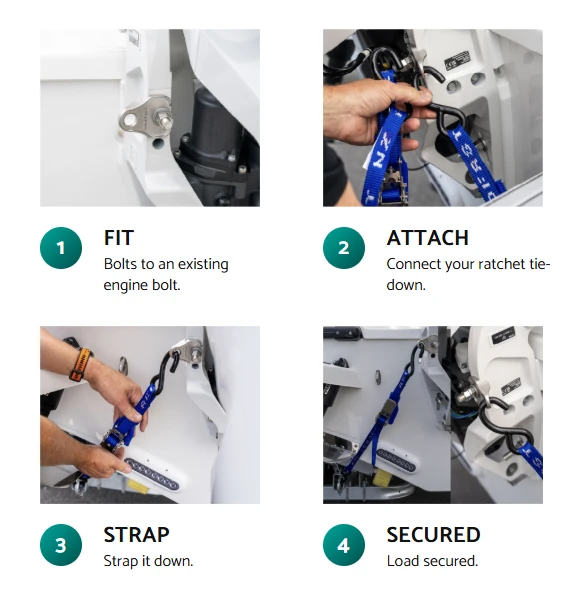 1
FIT
Bolts to an existing engine bolt.

2
ATTACH
Connect your ratchet tie-down.

3
STRAP
Strap it down.

4
SECURED
Load secured.