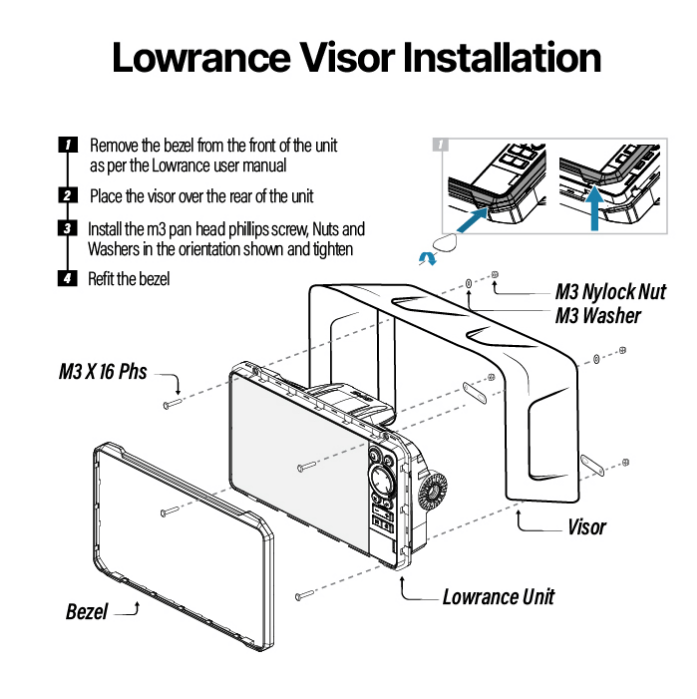 Lowrance Visor Installation

1 Remove the bezel from the front of the unit as per the Lowrance user manual

2 Place the visor over the rear of the unit

3 Install the m3 pan head phillips screw, Nuts and Washers in the orientation shown and tighten

4 Refit the bezel

1

M3 Nylock Nut

M3 Washer

M3 X 16 Phs

Visor

Lowrance Unit

Bezel