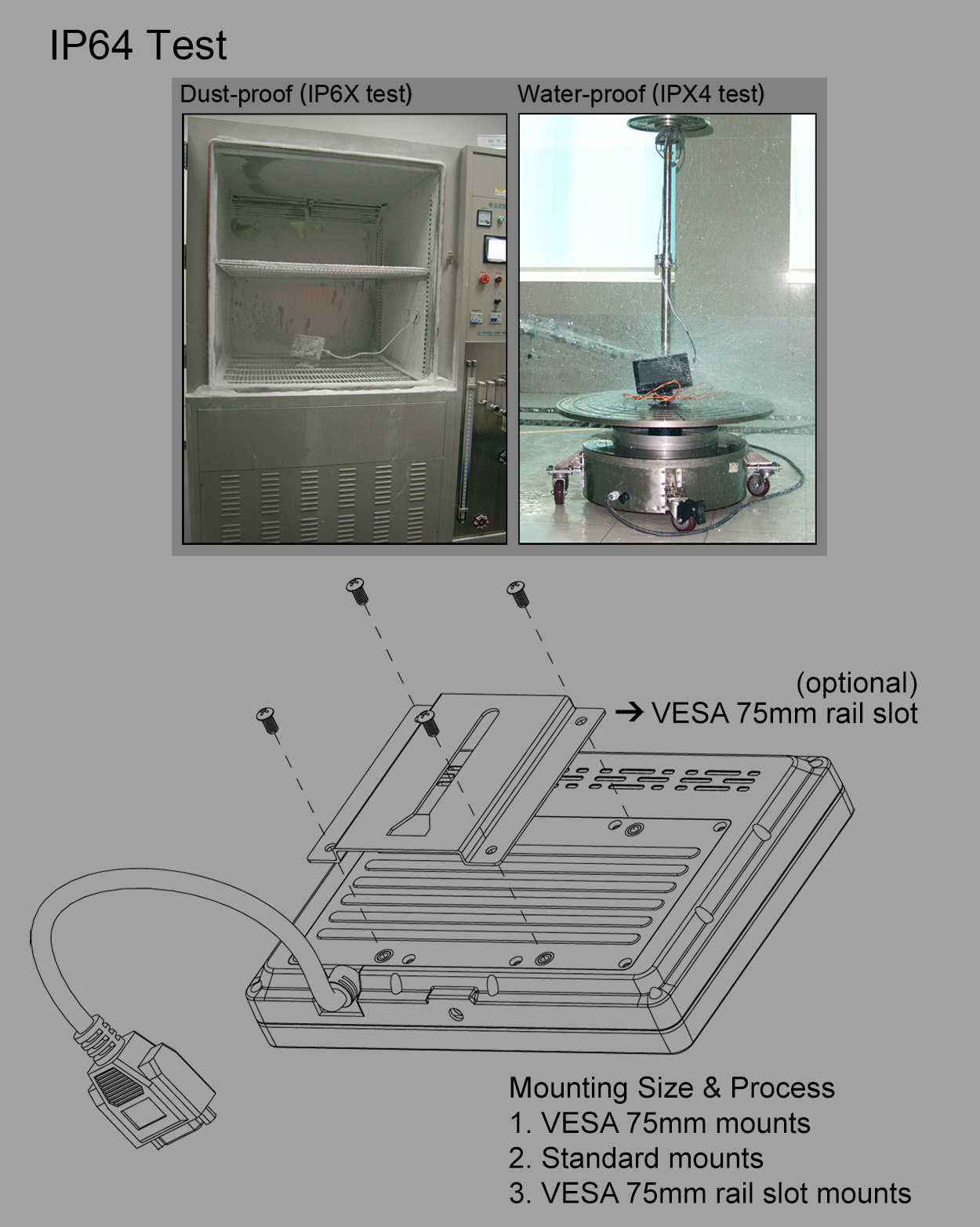 IP64 Test

Dust-proof (IP6X test)

Water-proof (IPX4 test)

(optional)
→ VESA 75mm rail slot

Mounting Size & Process
1. VESA 75mm mounts
2. Standard mounts
3. VESA 75mm rail slot mounts