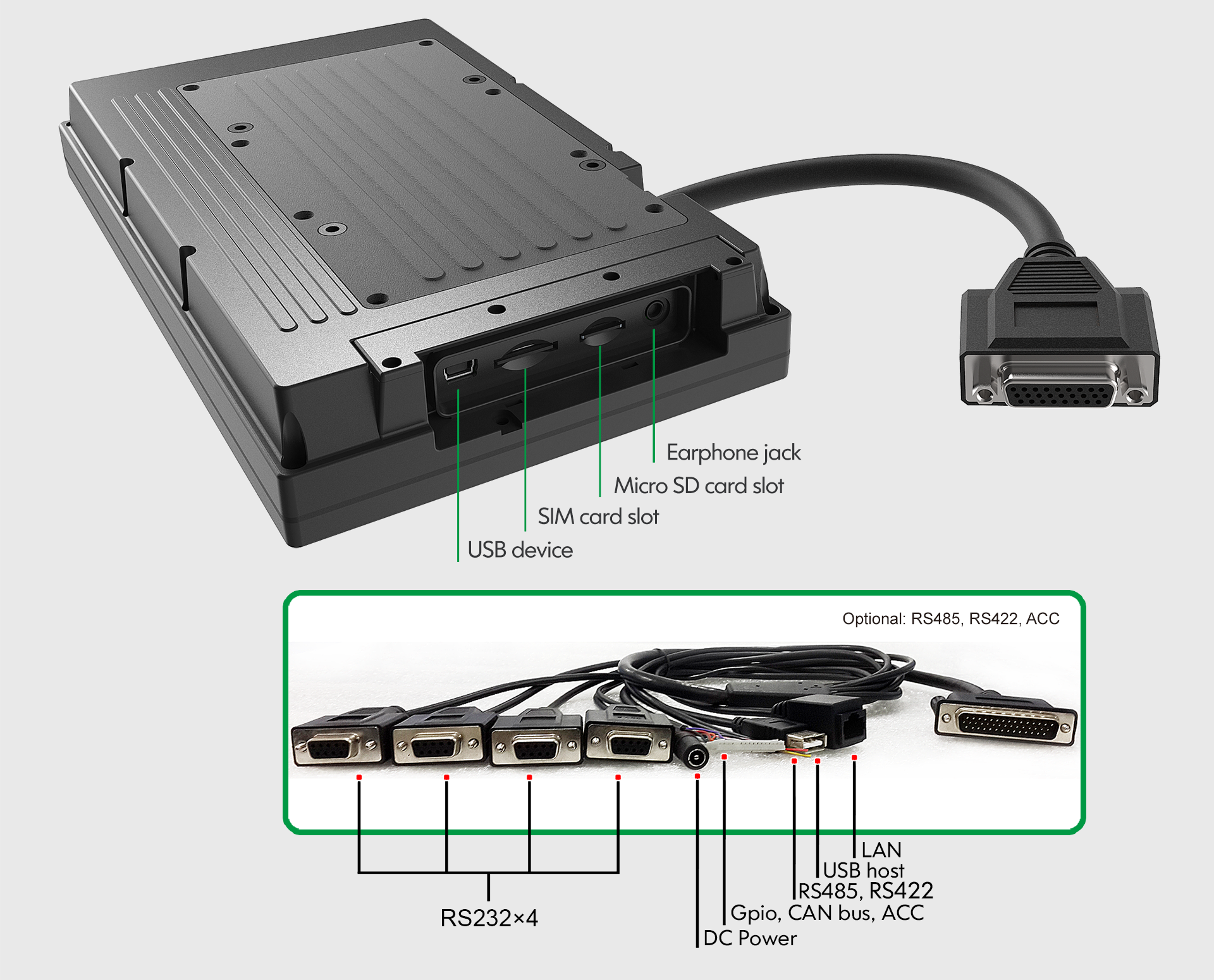 Earphone jack
Micro SD card slot
SIM card slot
USB device

Optional: RS485, RS422, ACC

LAN
USB host
RS485, RS422
Gpio, CAN bus, ACC
DC Power

RS232×4