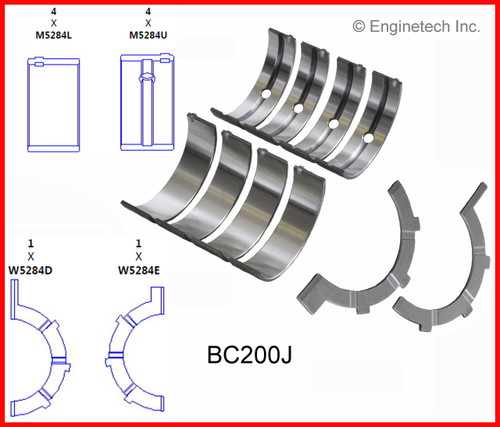 4
X
M5284L

4
X
M5284U

© Enginetech Inc.

1
X
W5284D

1
X
W5284E

BC200J