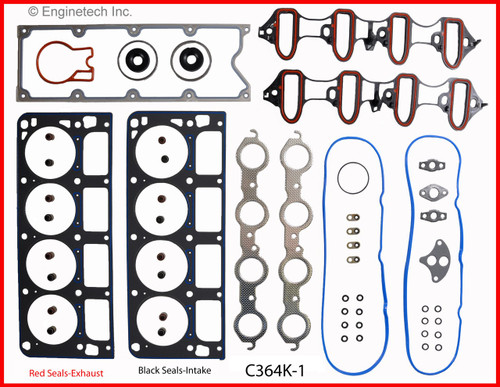 © Enginetech Inc.

Red Seals-Exhaust

Black Seals-Intake

C364K-1