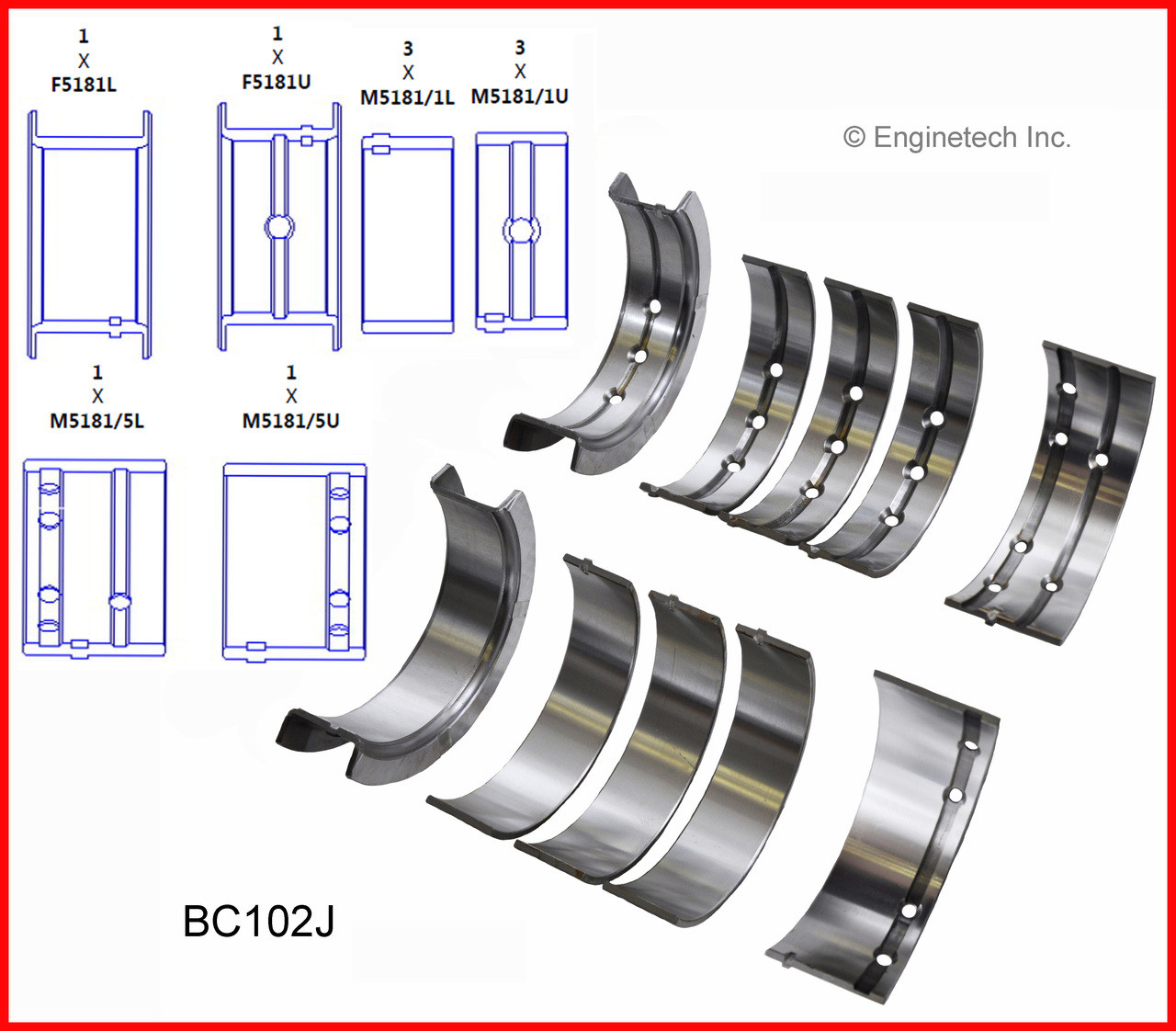 1
X
F5181L

1
X
F5181U

3
X
M5181/1L

3
X
M5181/1U

© Enginetech Inc.

1
X
M5181/5L

1
X
M5181/5U

BC102J