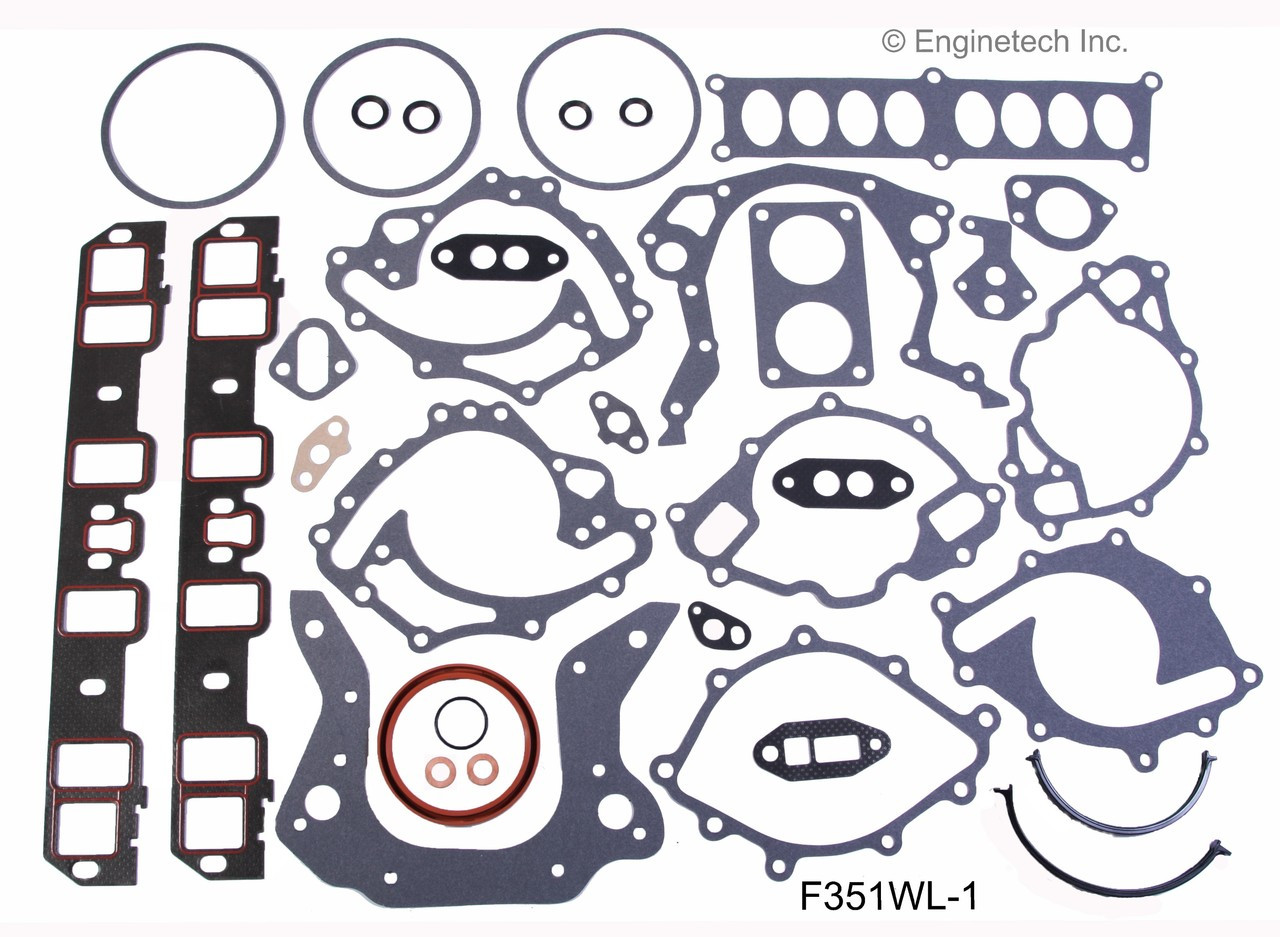 © Enginetech Inc.

F351WL-1