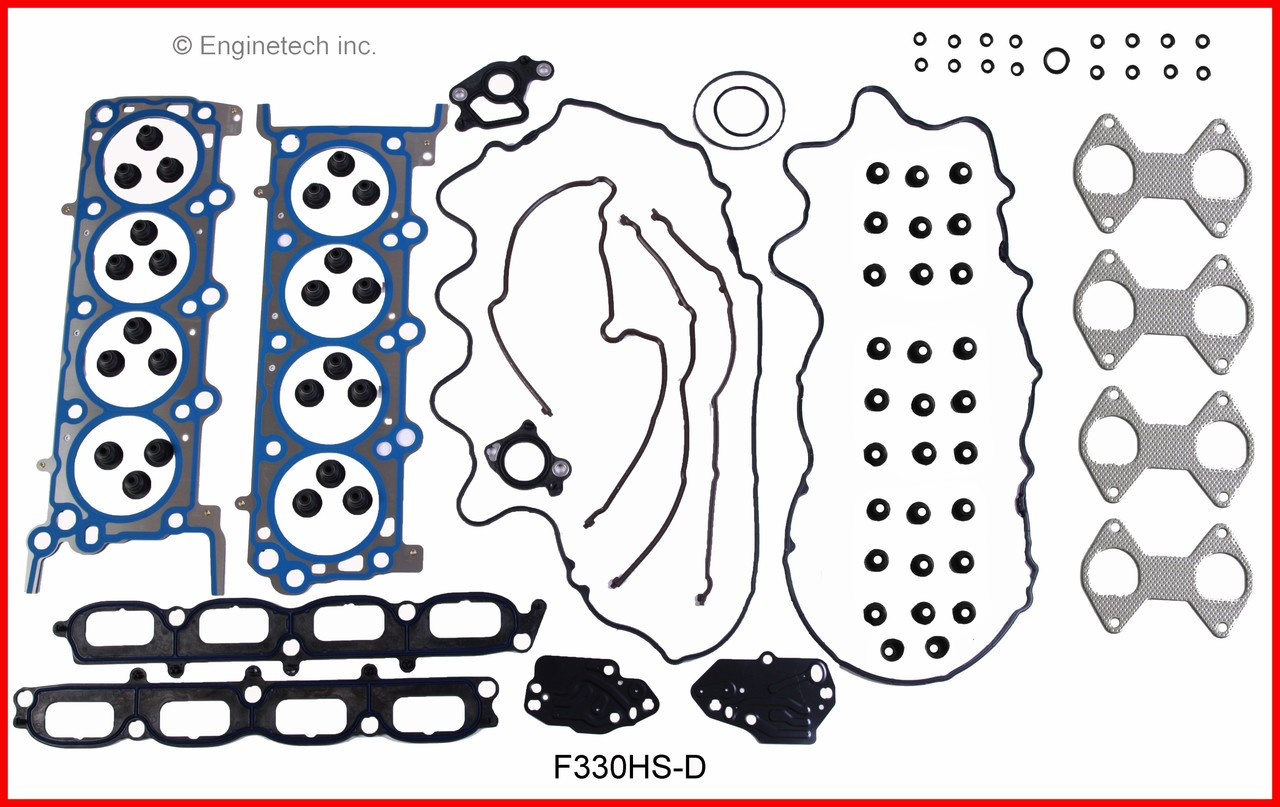 © Enginetech inc.

F330HS-D