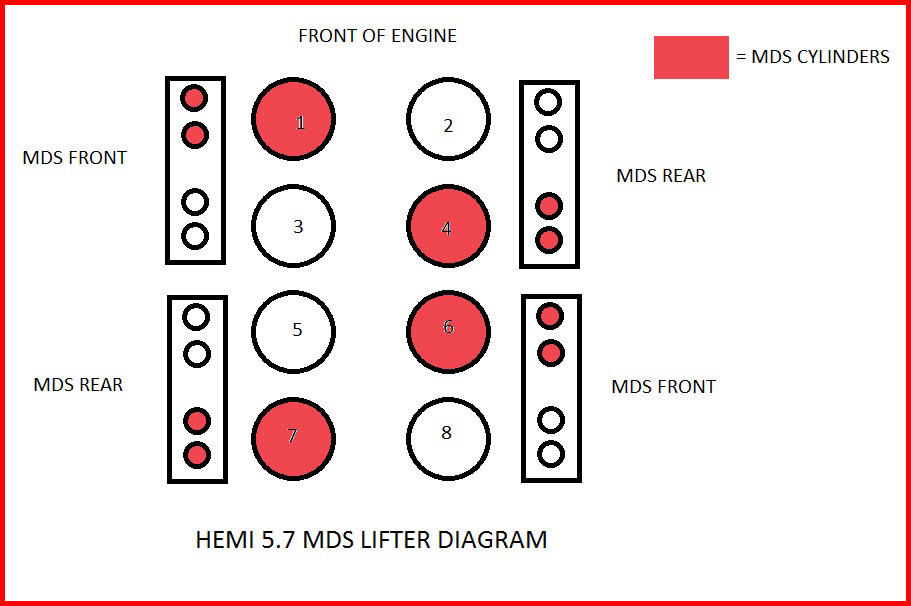 FRONT OF ENGINE

= MDS CYLINDERS

MDS FRONT

1

2

MDS REAR

3

4

5

6

MDS REAR

MDS FRONT

7

8

HEMI 5.7 MDS LIFTER DIAGRAM