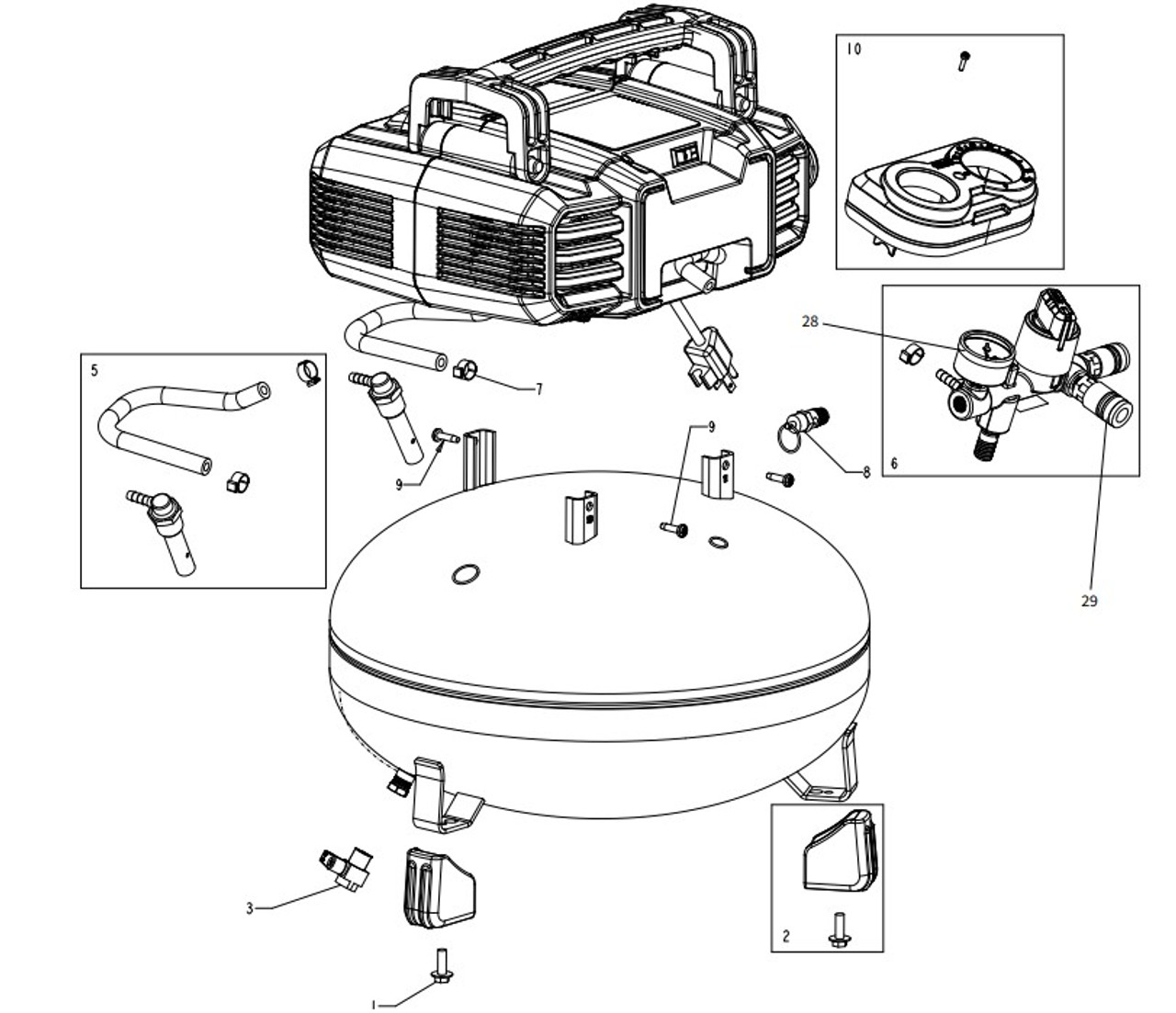 10
28
5
7
9
9
8
6
29
3
2
1