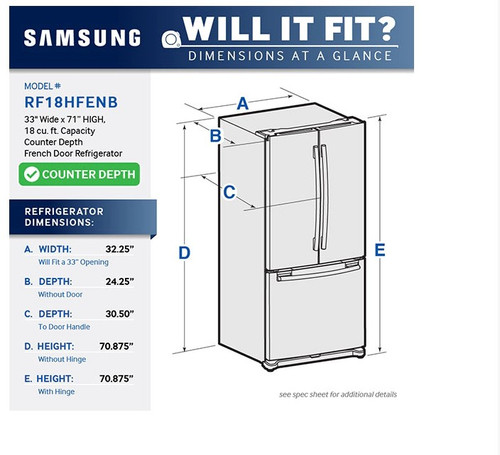 SAMSUNG

WILL IT FIT?
DIMENSIONS AT A GLANCE

MODEL #
RF18HFENB
33" Wide x 71" HIGH, 18 cu. ft. Capacity Counter Depth French Door Refrigerator

COUNTER DEPTH

REFRIGERATOR DIMENSIONS:

A. WIDTH: 32.25"
Will Fit a 33" Opening

B. DEPTH: 24.25"
Without Door

C. DEPTH: 30.50"
To Door Handle

D. HEIGHT: 70.875"
Without Hinge

E. HEIGHT: 70.875"
With Hinge

A
B
C
D
E

see spec sheet for additional details