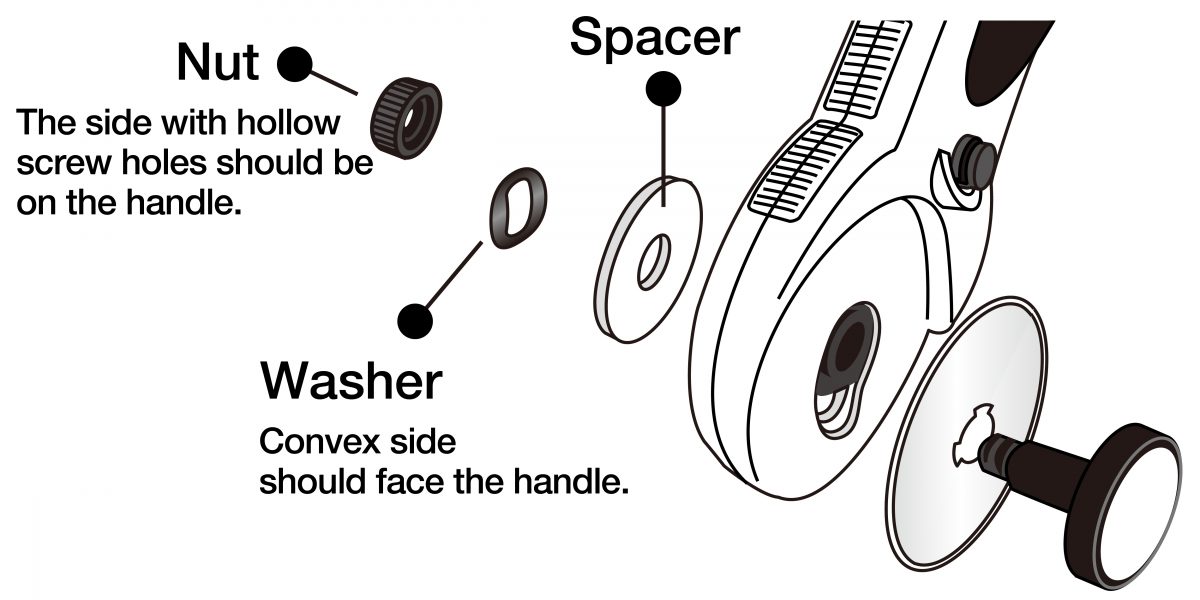 Nut
The side with hollow screw holes should be on the handle.

Spacer

Washer
Convex side should face the handle.