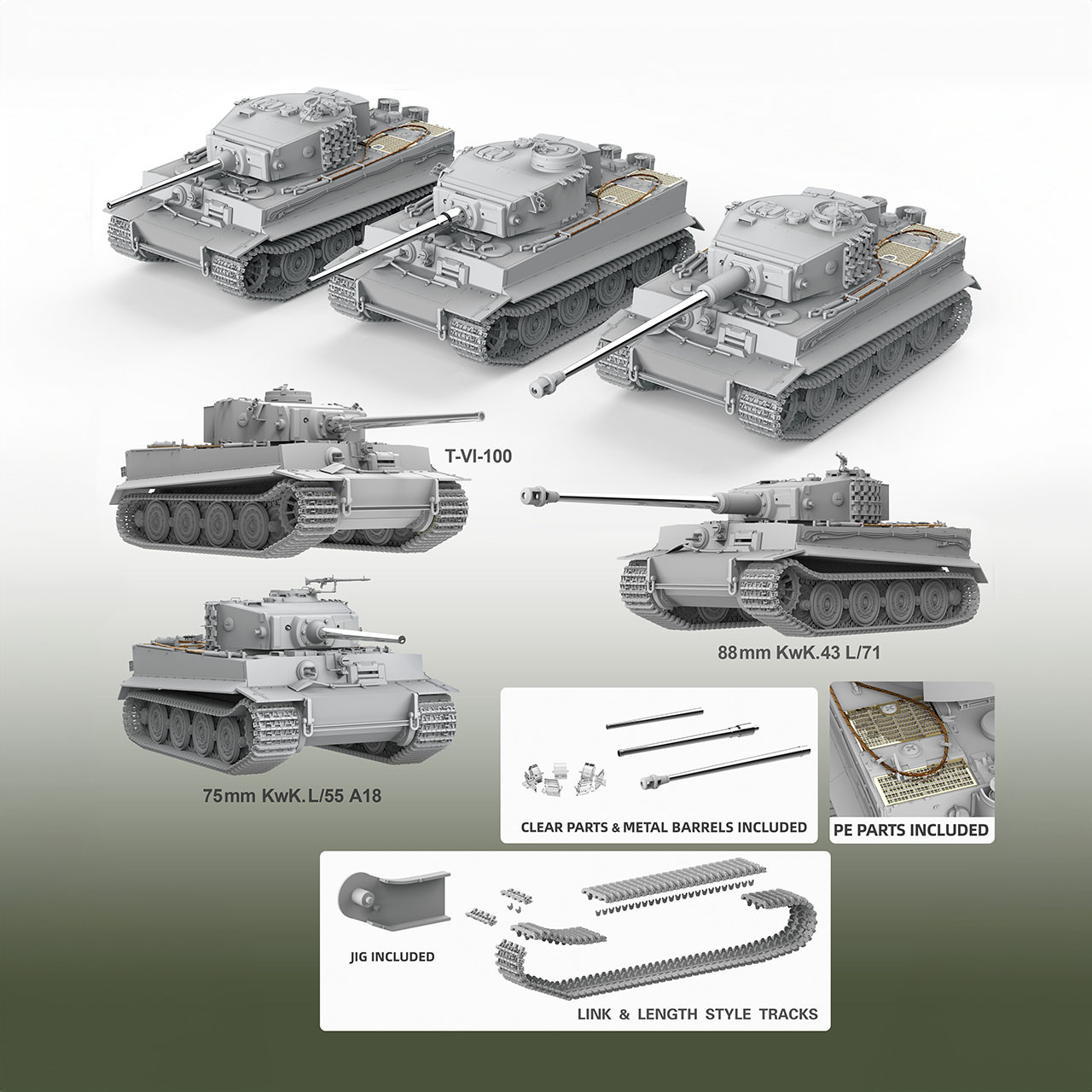 T-VI-100

88mm KwK.43 L/71

75mm KwK.L/55 A18

CLEAR PARTS & METAL BARRELS INCLUDED

PE PARTS INCLUDED

JIG INCLUDED

LINK & LENGTH STYLE TRACKS