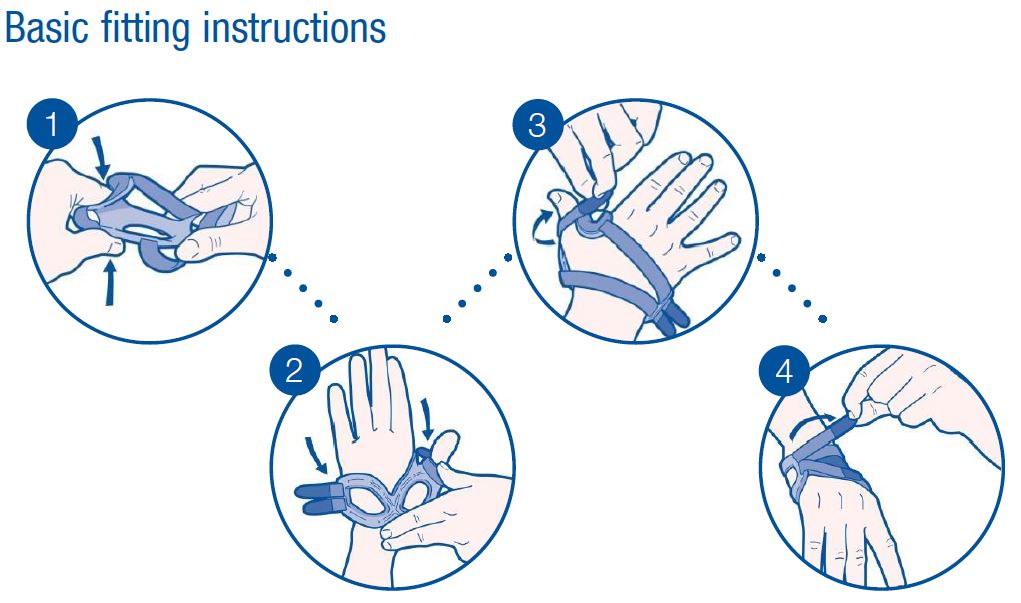 Basic fitting instructions

1

2

3

4