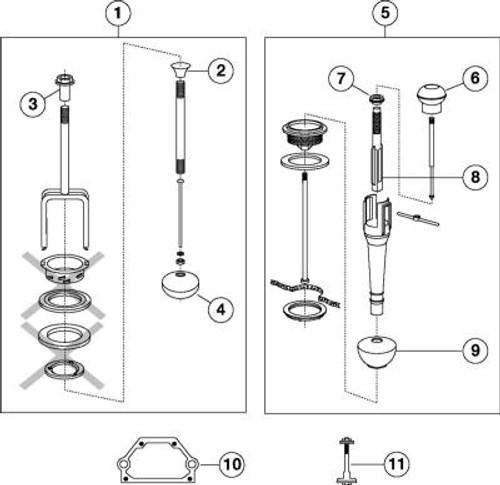 1
2
3
4
5
7
6
8
9
10
11