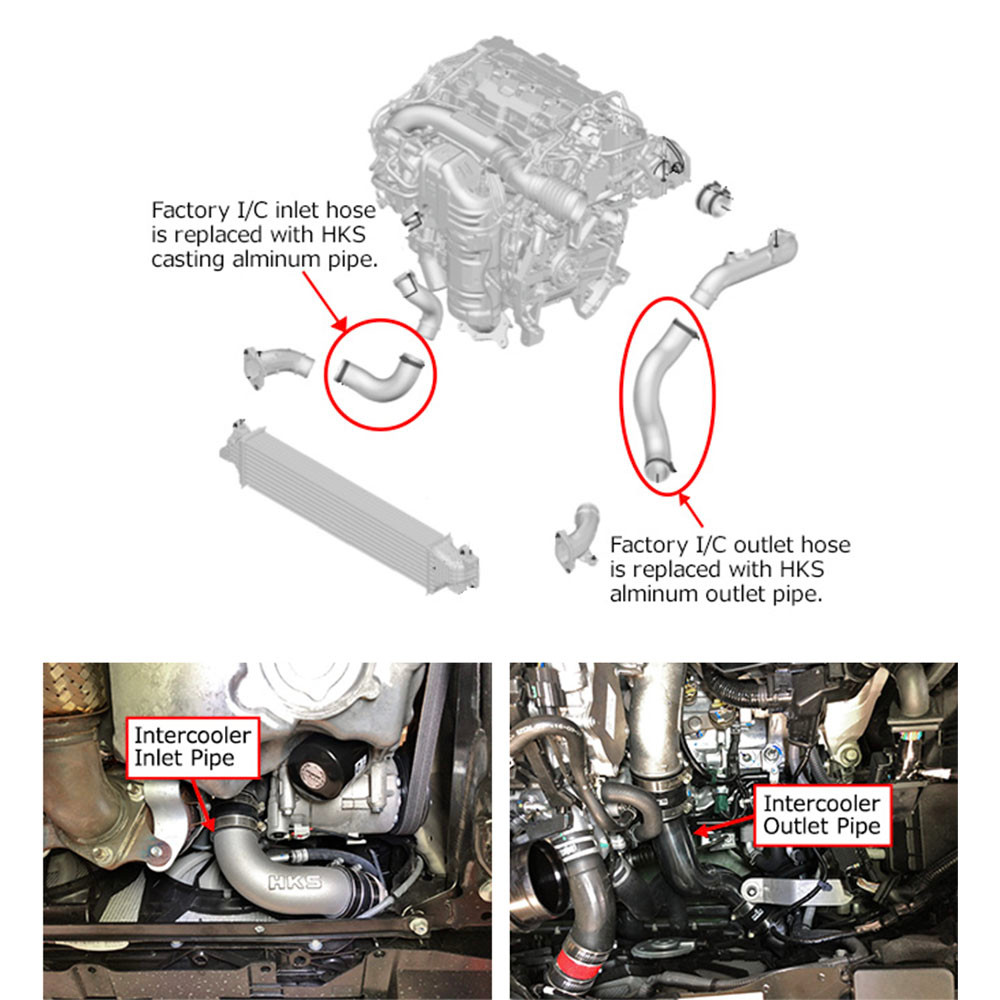 Factory I/C inlet hose is replaced with HKS casting alminum pipe.

Factory I/C outlet hose is replaced with HKS alminum outlet pipe.

Intercooler Inlet Pipe

HKS

Intercooler Outlet Pipe