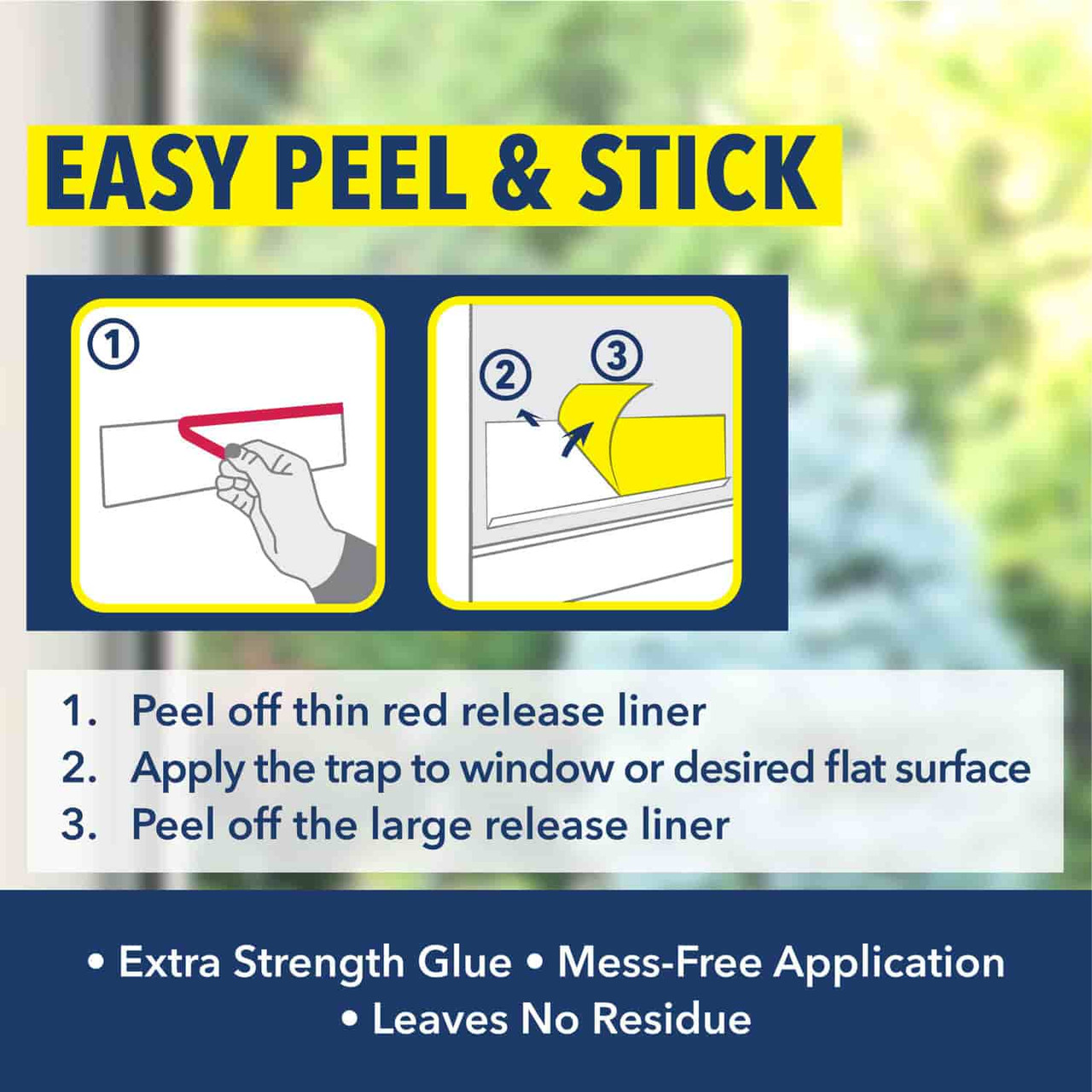 EASY PEEL & STICK

①

② ③

1. Peel off thin red release liner
2. Apply the trap to window or desired flat surface
3. Peel off the large release liner

• Extra Strength Glue • Mess-Free Application • Leaves No Residue