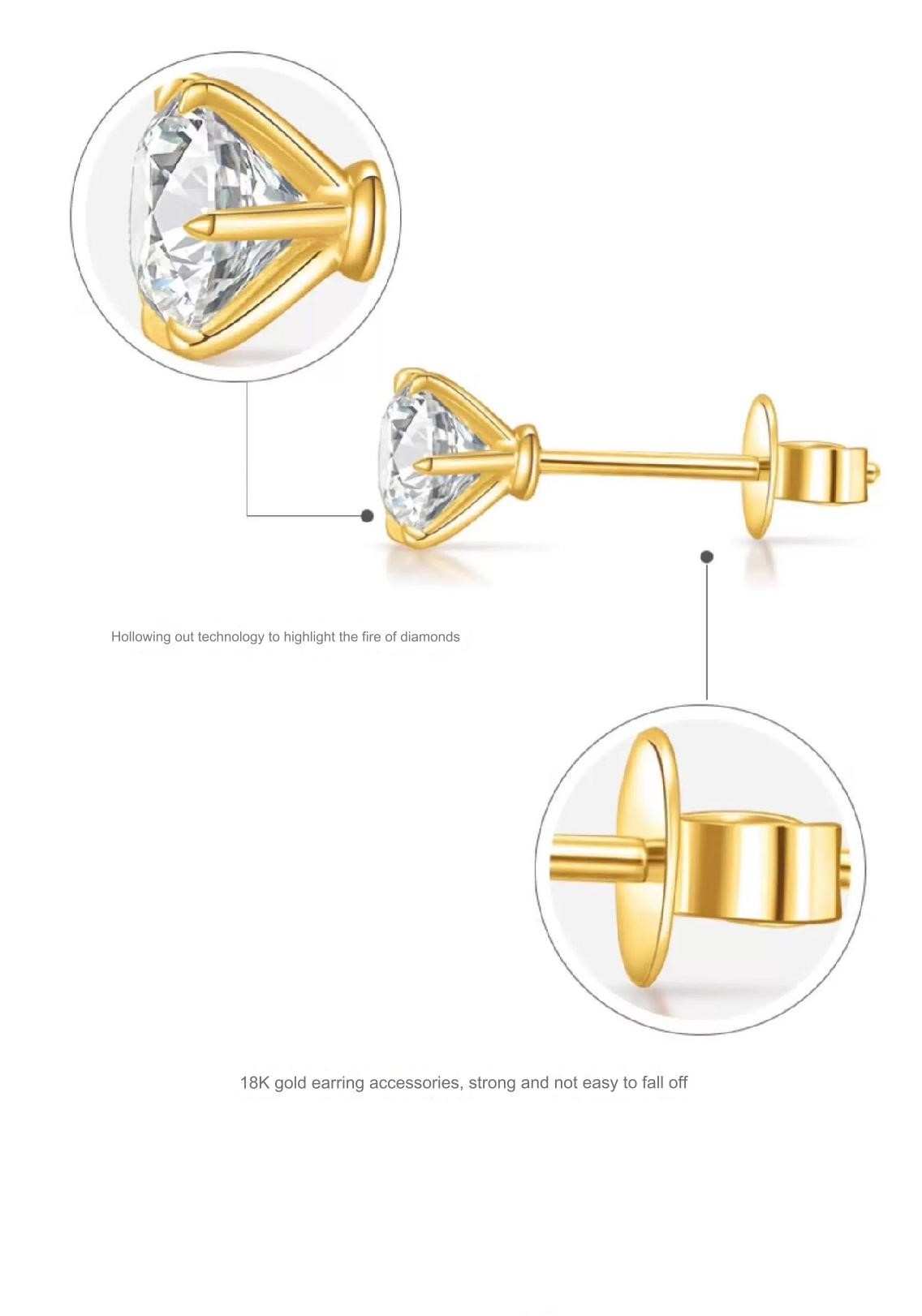 Hollowing out technology to highlight the fire of diamonds

18K gold earring accessories, strong and not easy to fall off