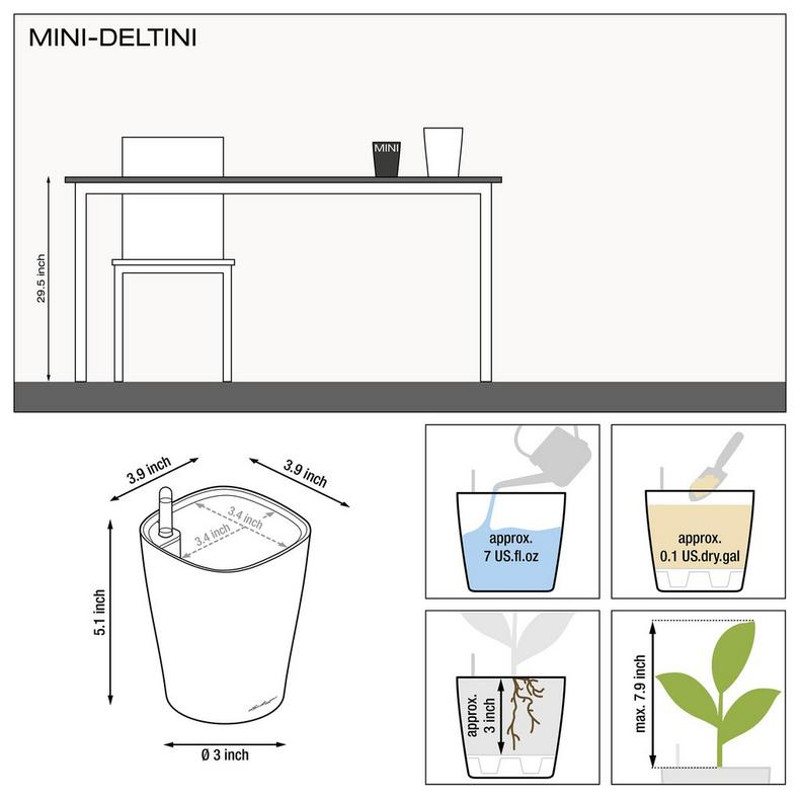 MINI-DELTINI

MINI

29.5 inch

3.9 inch

3.9 inch

3.4 inch

3.4 inch

5.1 inch

Ø 3 inch

approx. 7 US.fl.oz

approx. 0.1 US.dry.gal

approx. 3 inch

max. 7.9 inch