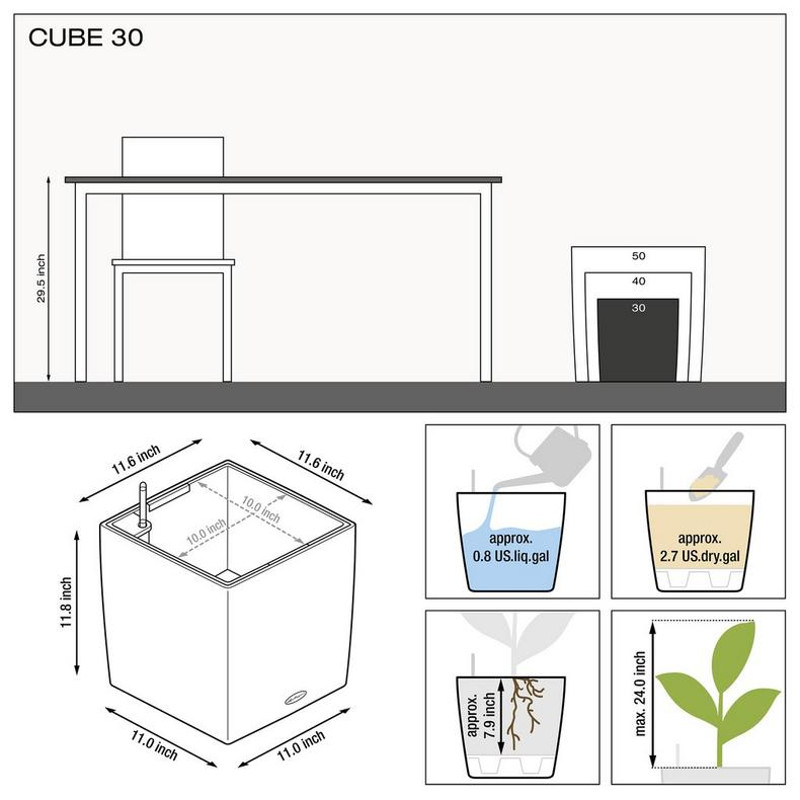 CUBE 30

29.5 inch

50
40
30

11.6 inch
11.6 inch
10.0 inch
10.0 inch
11.8 inch
11.0 inch
11.0 inch

approx.
0.8 US.liq.gal

approx.
2.7 US.dry.gal

approx.
7.9 inch

max. 24.0 inch