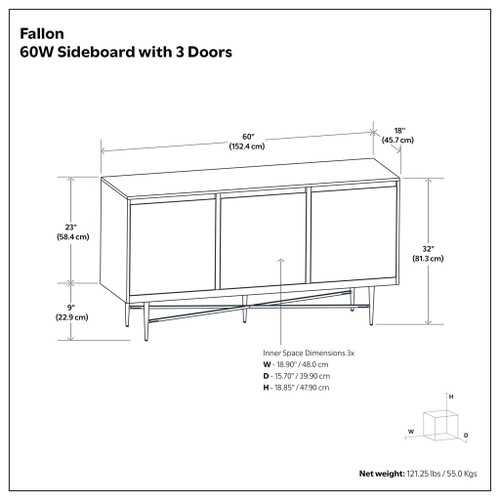 Fallon
60W Sideboard with 3 Doors

60"
(152.4 cm)

18"
(45.7 cm)

23"
(58.4 cm)

9"
(22.9 cm)

32"
(81.3 cm)

Inner Space Dimensions 3x
W - 18.90" / 48.0 cm
D - 15.70" / 39.90 cm
H - 18.85" / 47.90 cm

H
W
D

Net weight: 121.25 lbs / 55.0 Kgs