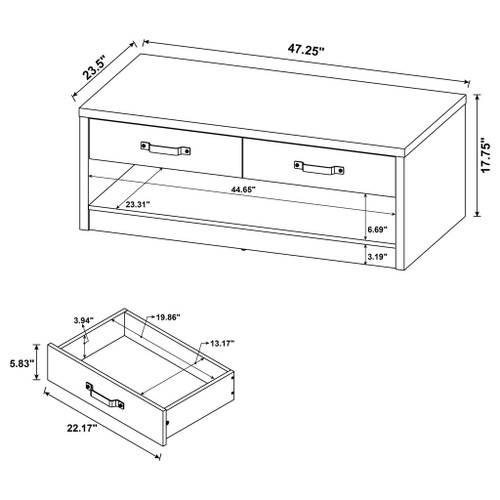 23.5"
47.25"
17.75"
44.65"
23.31"
6.69"
3.19"
3.94"
19.86"
13.17"
5.83"
22.17"