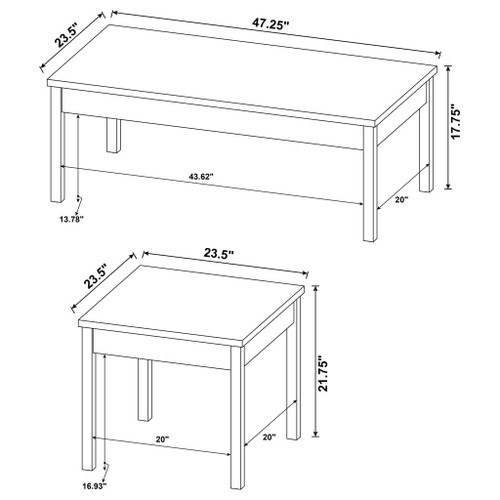 23.5"
47.25"
17.75"
43.62"
20"
13.78"
23.5"
23.5"
21.75"
20"
20"
16.93"