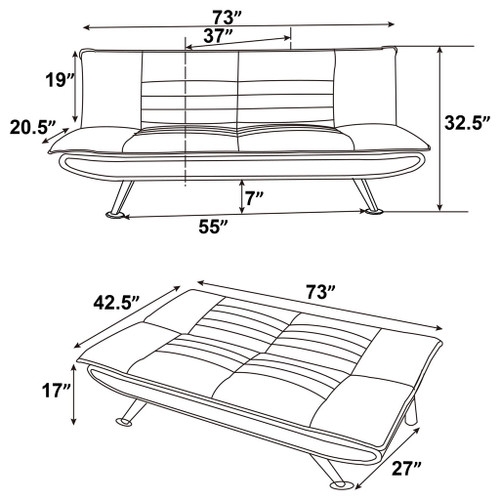 73”
37”
19”
20.5”
32.5”
7”
55”

42.5”
73”
17”
27”