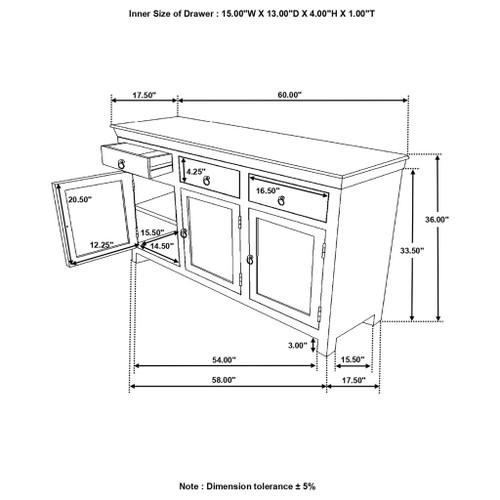 Inner Size of Drawer : 15.00"W X 13.00"D X 4.00"H X 1.00"T

17.50"

60.00"

4.25"

16.50"

20.50"

15.50"

12.25"

14.50"

36.00"

33.50"

3.00"

54.00"

15.50"

58.00"

17.50"

Note : Dimension tolerance ± 5%