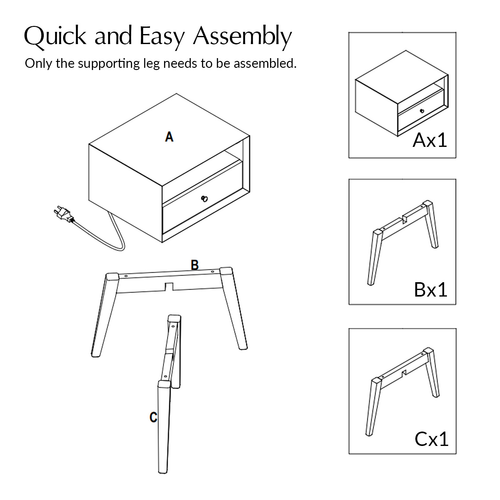 Quick and Easy Assembly
Only the supporting leg needs to be assembled.

A

B

C

Ax1

Bx1

Cx1