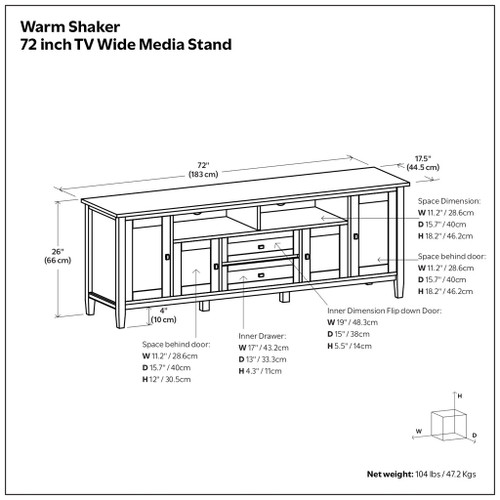 Warm Shaker
72 inch TV Wide Media Stand

72"
(183 cm)

17.5"
(44.5 cm)

26"
(66 cm)

4"
(10 cm)

Space Dimension:
W 11.2" / 28.6cm
D 15.7" / 40cm
H 18.2" / 46.2cm

Space behind door:
W 11.2" / 28.6cm
D 15.7" / 40cm
H 18.2" / 46.2cm

Inner Dimension Flip down Door:
W 19" / 48.3cm
D 15" / 38cm
H 5.5" / 14cm

Space behind door:
W 11.2" / 28.6cm
D 15.7" / 40cm
H 12" / 30.5cm

Inner Drawer:
W 17" / 43.2cm
D 13" / 33.3cm
H 4.3" / 11cm

H
W
D

Net weight: 104 lbs / 47.2 Kgs