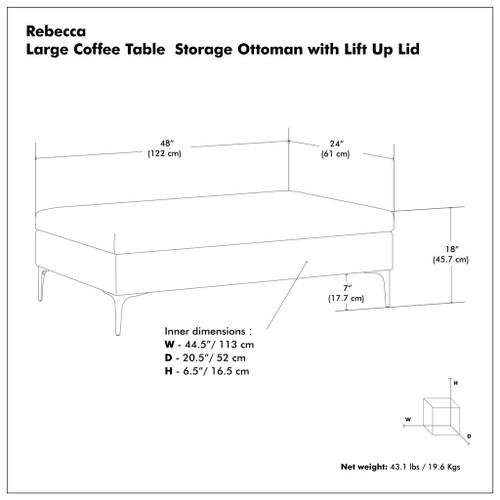 Rebecca
Large Coffee Table Storage Ottoman with Lift Up Lid

48″
(122 cm)

24″
(61 cm)

18″
(45.7 cm)

7″
(17.7 cm)

Inner dimensions :
W - 44.5″/ 113 cm
D - 20.5″/ 52 cm
H - 6.5″/ 16.5 cm

H
W
D

Net weight: 43.1 lbs / 19.6 Kgs