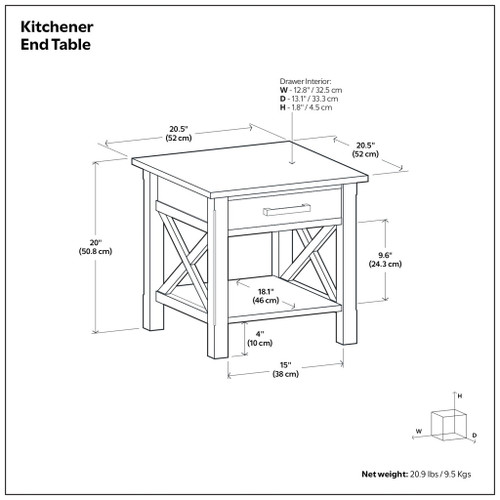 Kitchener
End Table

Drawer Interior:
W - 12.8" / 32.5 cm
D - 13.1" / 33.3 cm
H - 1.8" / 4.5 cm

20.5"
(52 cm)

20.5"
(52 cm)

20"
(50.8 cm)

9.6"
(24.3 cm)

18.1"
(46 cm)

4"
(10 cm)

15"
(38 cm)

H
W
D

Net weight: 20.9 lbs / 9.5 Kgs