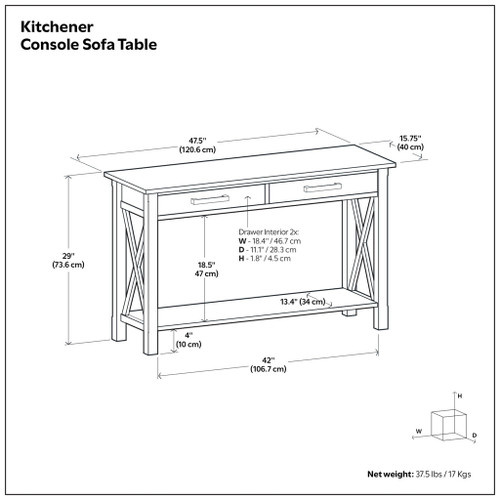 Kitchener
Console Sofa Table

47.5"
(120.6 cm)

15.75"
(40 cm)

29"
(73.6 cm)

Drawer Interior 2x:
W - 18.4" / 46.7 cm
D - 11.1" / 28.3 cm
H - 1.8" / 4.5 cm

18.5"
47 cm)

13.4" (34 cm)

4"
(10 cm)

42"
(106.7 cm)

H
W
D

Net weight: 37.5 lbs / 17 Kgs