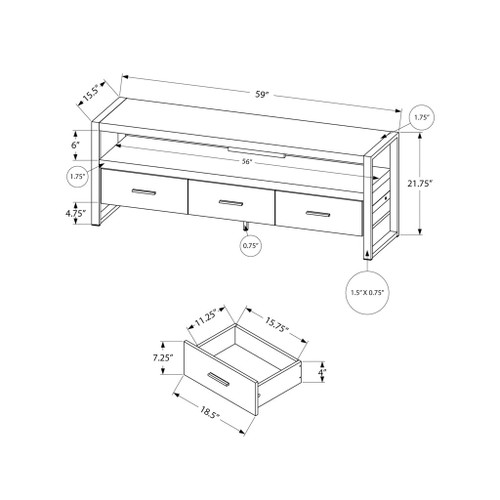 15.5"
59"
1.75"
6"
56"
1.75"
21.75"
4.75"
0.75"
1.5" X 0.75"
11.25"
15.75"
7.25"
4"
18.5"