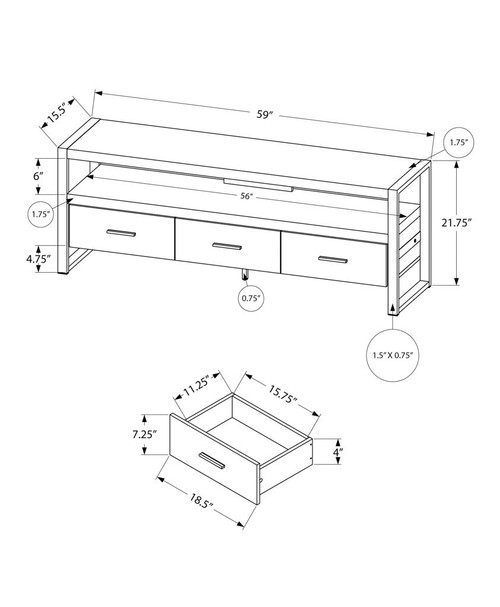 15.5"
59"
1.75"
6"
56"
1.75"
21.75"
4.75"
0.75"
1.5" X 0.75"
11.25"
15.75"
7.25"
4"
18.5"