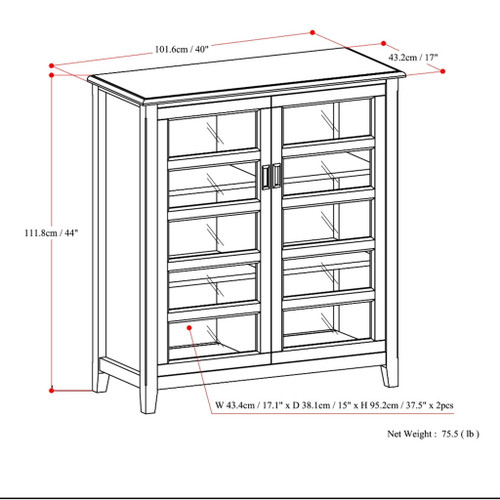 101.6cm / 40"

43.2cm / 17"

111.8cm / 44"

W 43.4cm / 17.1" x D 38.1cm / 15" x H 95.2cm / 37.5" x 2pcs

Net Weight : 75.5 ( lb )